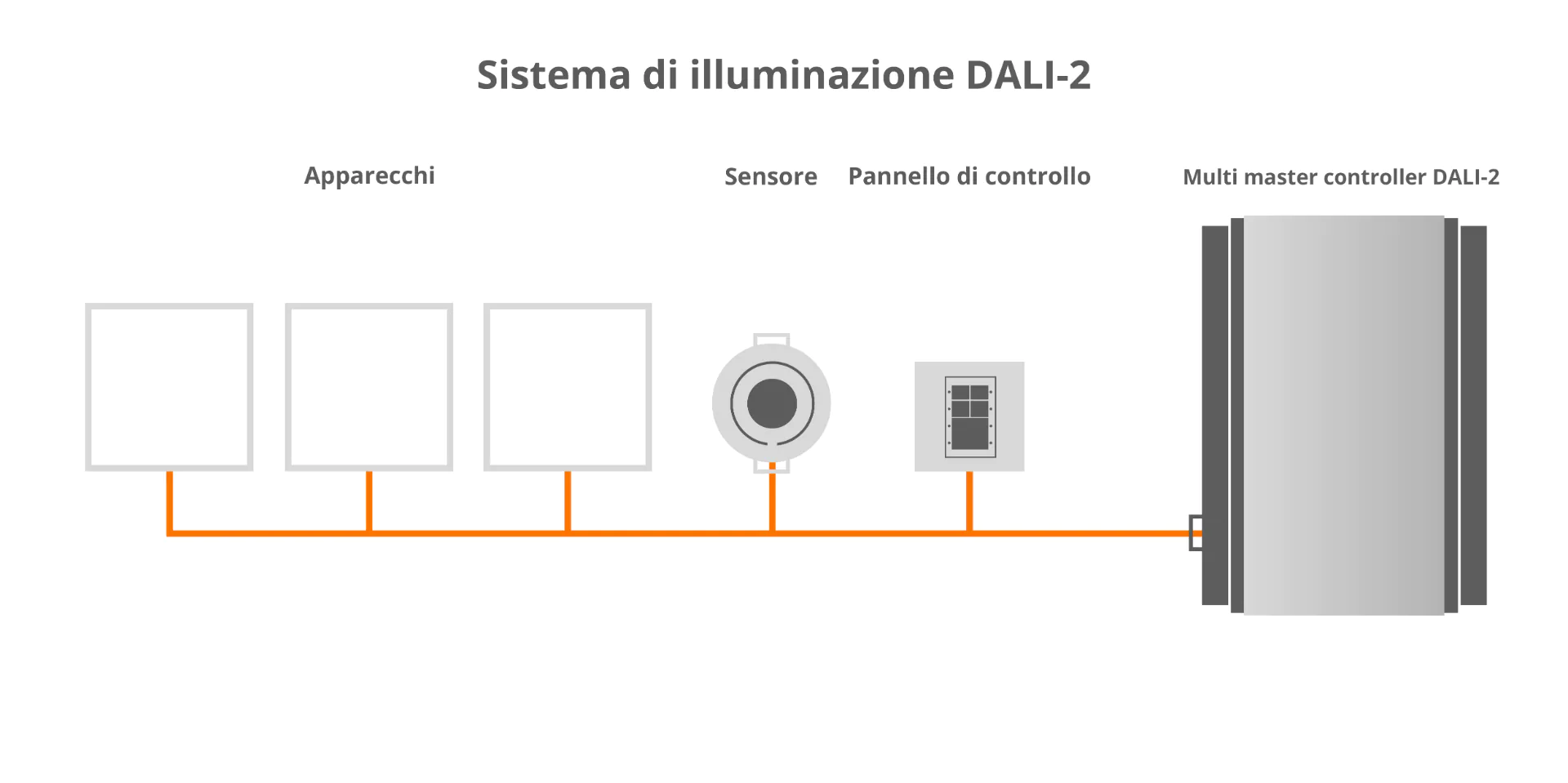 Sistema di illuminazione DALI-2

Apparecchi

Sensore

Pannello di controllo

Multi master controller DALI-2